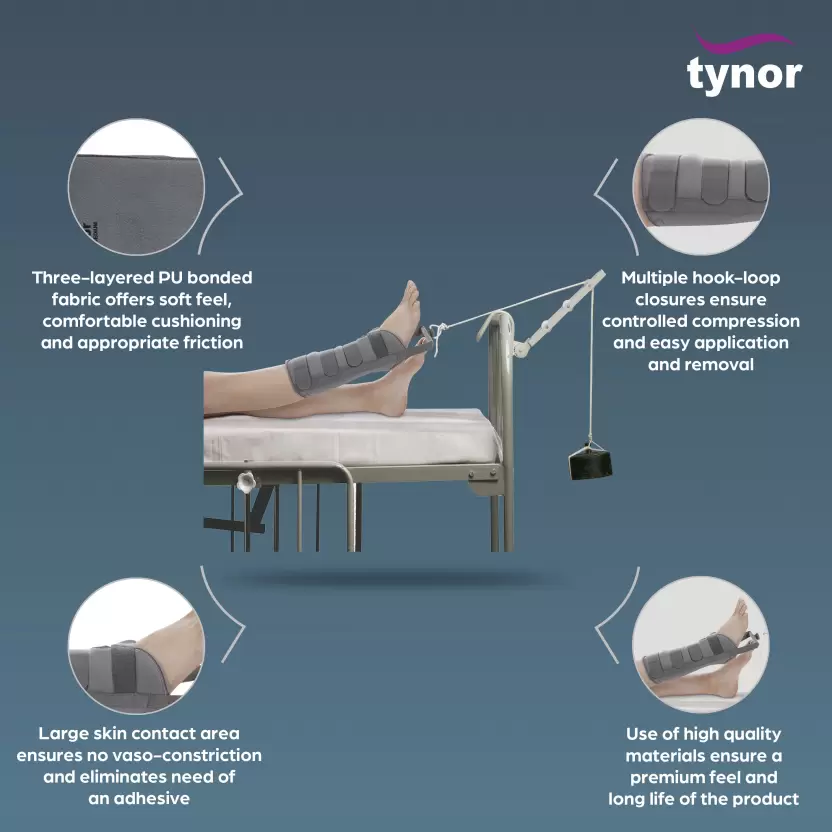 tynor

Three-layered PU bonded fabric offers soft feel, comfortable cushioning and appropriate friction

Multiple hook-loop closures ensure controlled compression and easy application and removal

Large skin contact area ensures no vaso-constriction and eliminates need of an adhesive

Use of high quality materials ensure a premium feel and long life of the product